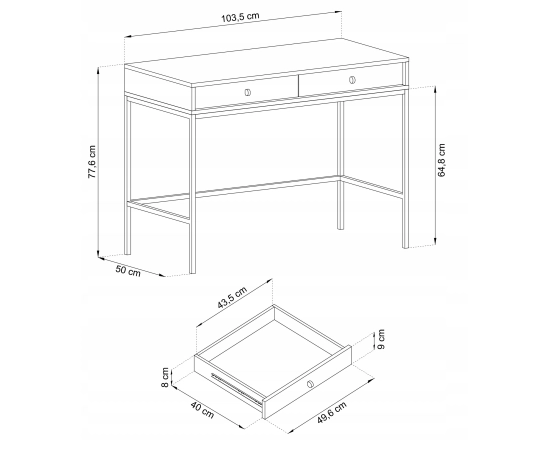 103,5 cm

77,6 cm

64,8 cm

50 cm

43,5 cm

9 cm

8 cm

40 cm

49,6 cm